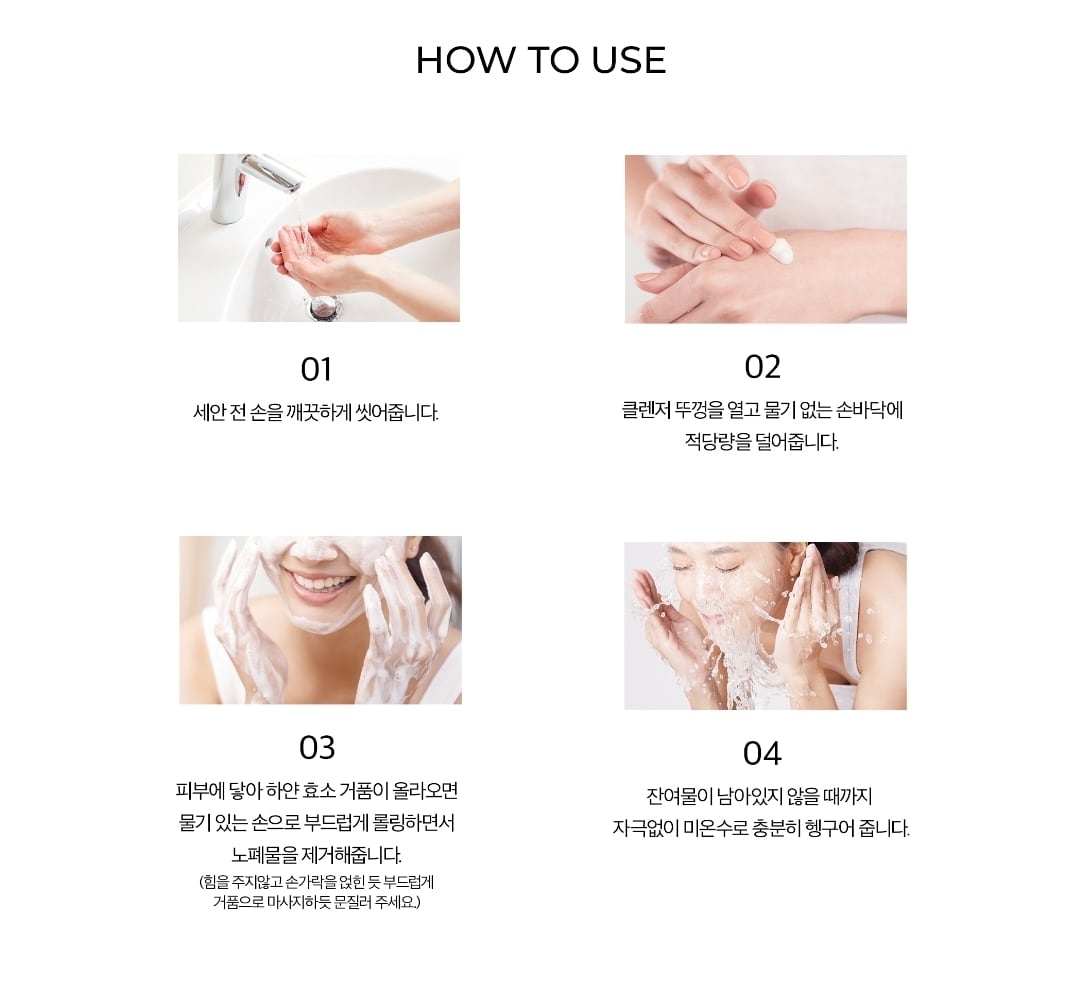 HOW TO USE

01

세안 전 손을 깨끗하게 씻어줍니다.

02

클렌저 뚜껑을 열고 물기 없는 손바닥에 적당량을 덜어줍니다.

03

피부에 닿아 하얀 효소 거품이 올라오면 물기 있는 손으로 부드럽게 롤링하면서 노폐물을 제거해줍니다.

(힘을 주지않고 손가락을 얹힌 듯 부드럽게 거품으로 마사지하듯 문질러 주세요.)

04

잔여물이 남아있지 않을 때까지 자극없이 미온수로 충분히 헹구어 줍니다.